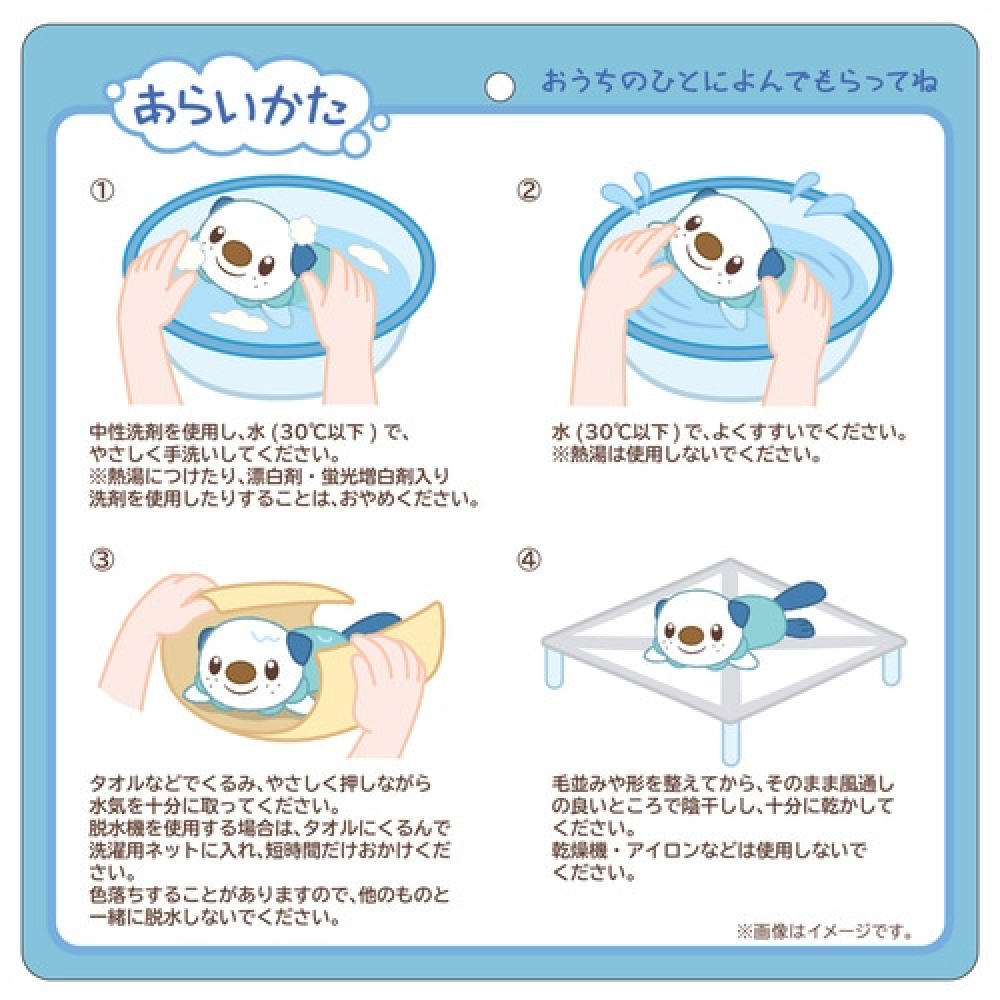 あらいかた

おうちのひとによんでもらってね

①

中性洗剤を使用し、水（30℃以下）で、やさしく手洗いしてください。
※熱湯につけたり、漂白剤・蛍光増白剤入り洗剤を使用したりすることは、おやめください。

②

水（30℃以下）で、よくすすいでください。
※熱湯は使用しないでください。

③

タオルなどでくるみ、やさしく押しながら水気を十分に取ってください。
脱水機を使用する場合は、タオルにくるんで洗濯用ネットに入れ、短時間だけおかけください。
色落ちすることがありますので、他のものと一緒に脱水しないでください。

④

毛並みや形を整えてから、そのまま風通しの良いところで陰干しし、十分に乾かしてください。
乾燥機・アイロンなどは使用しないでください。

※画像はイメージです。